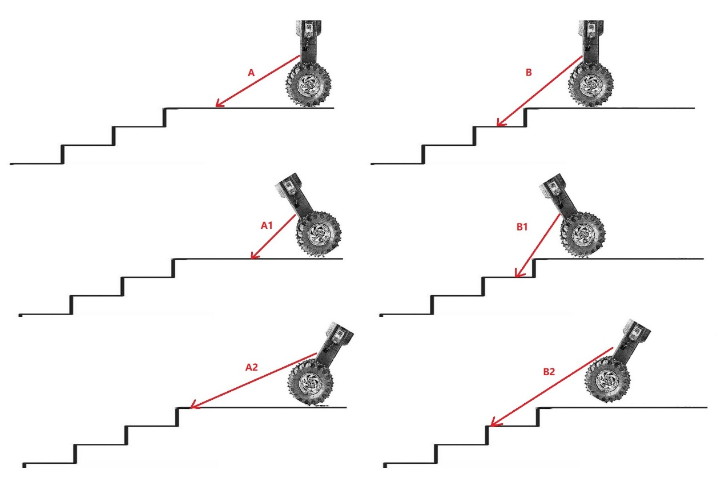 A

B

A1

B1

A2

B2